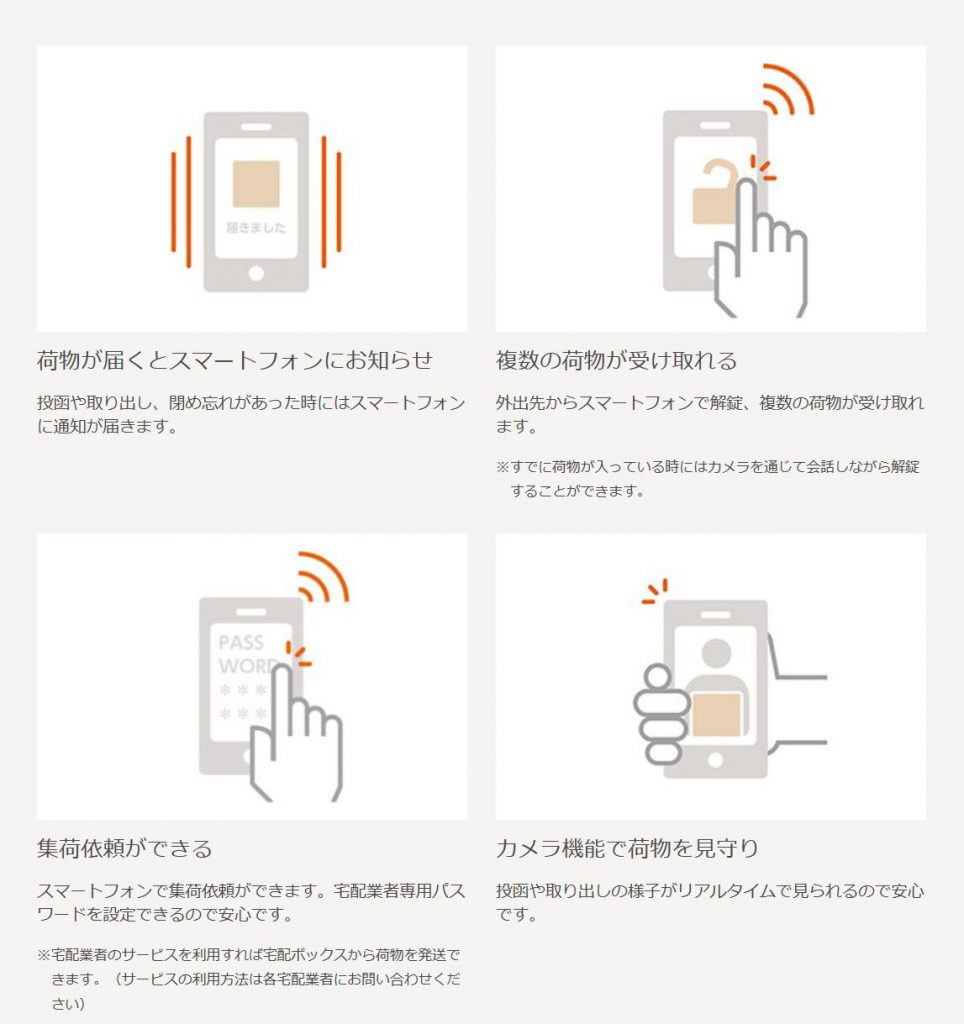 届きました

荷物が届くとスマートフォンにお知らせ

投函や取り出し、閉め忘れがあった時にはスマートフォンに通知が届きます。

複数の荷物が受け取れる

外出先からスマートフォンで解錠、複数の荷物が受け取れます。

※すでに荷物が入っている時にはカメラを通じて会話しながら解錠することができます。

PASS
WORD
＊＊＊
＊＊＊

集荷依頼ができる

スマートフォンで集荷依頼ができます。宅配業者専用パスワードを設定できるので安心です。

※宅配業者のサービスを利用すれば宅配ボックスから荷物を発送できます。（サービスの利用方法は各宅配業者にお問い合わせください）

カメラ機能で荷物を見守り

投函や取り出しの様子がリアルタイムで見られるので安心です。